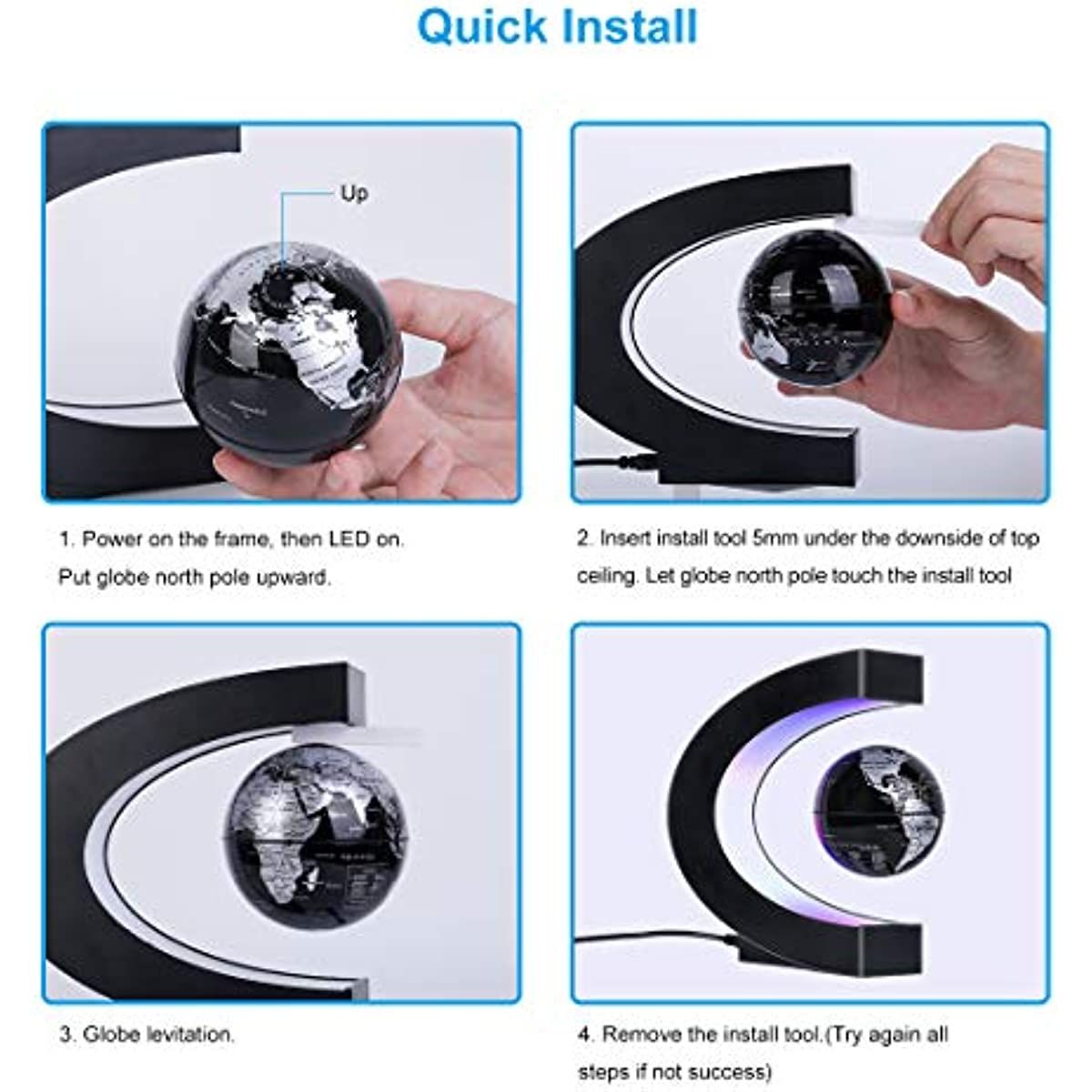 Quick Install

Up

1. Power on the frame, then LED on. Put globe north pole upward.

2. Insert install tool 5mm under the downside of top ceiling. Let globe north pole touch the install tool

3. Globe levitation.

4. Remove the install tool.(Try again all steps if not success)