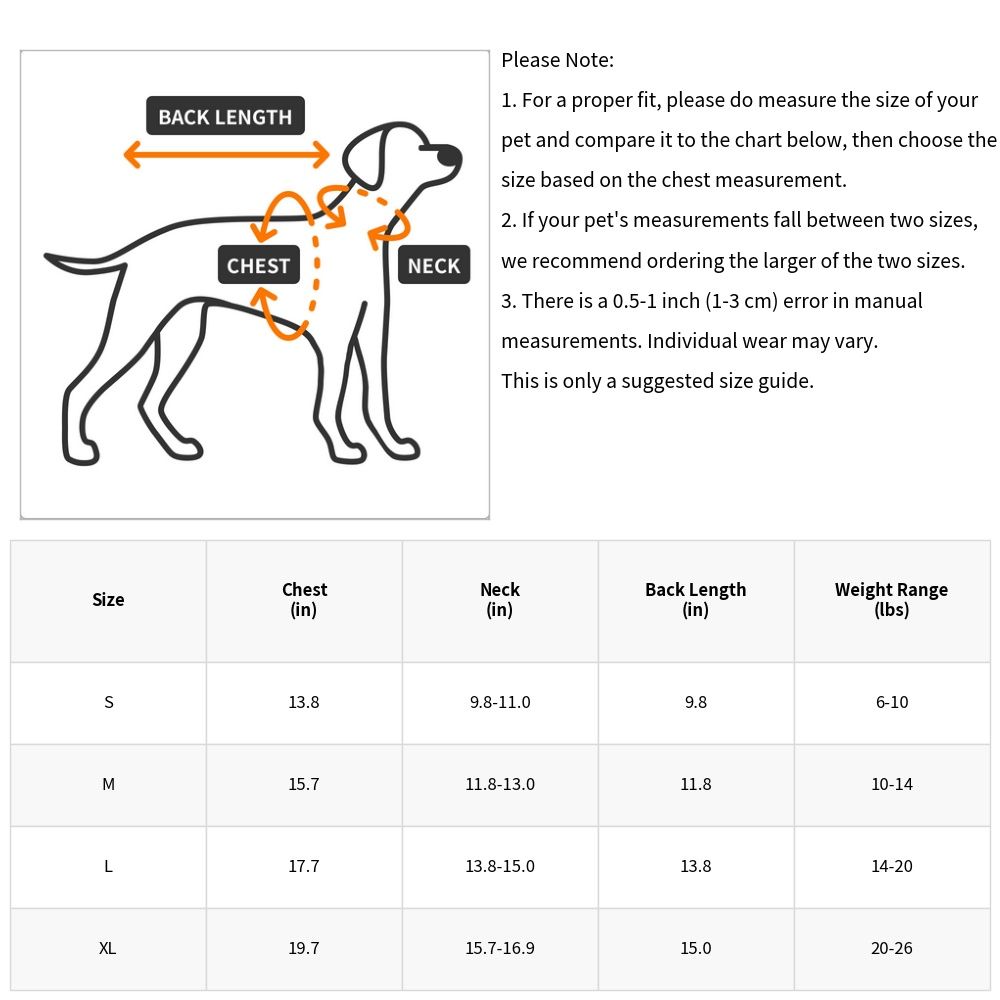 BACK LENGTH
CHEST
NECK

Please Note:
1. For a proper fit, please do measure the size of your pet and compare it to the chart below, then choose the size based on the chest measurement.
2. If your pet's measurements fall between two sizes, we recommend ordering the larger of the two sizes.
3. There is a 0.5-1 inch (1-3 cm) error in manual measurements. Individual wear may vary.
This is only a suggested size guide.

| Size | Chest (in) | Neck (in) | Back Length (in) | Weight Range (lbs) |
|---|---|---|---|---|
| S | 13.8 | 9.8-11.0 | 9.8 | 6-10 |
| M | 15.7 | 11.8-13.0 | 11.8 | 10-14 |
| L | 17.7 | 13.8-15.0 | 13.8 | 14-20 |
| XL | 19.7 | 15.7-16.9 | 15.0 | 20-26 |