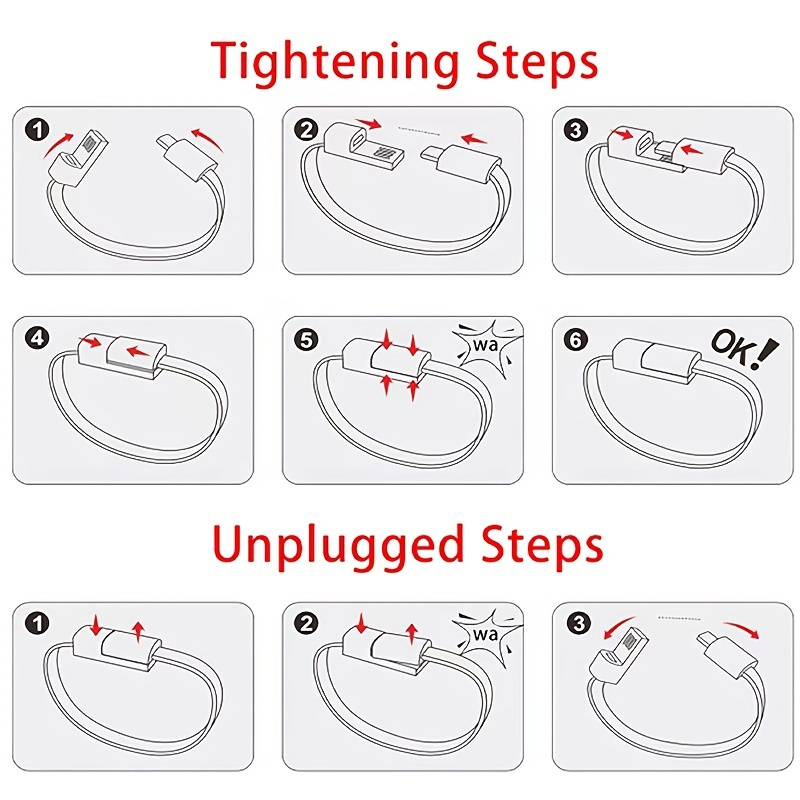 Tightening Steps

1

2

3

4

5

wa

6

OK!

Unplugged Steps

1

2

wa

3