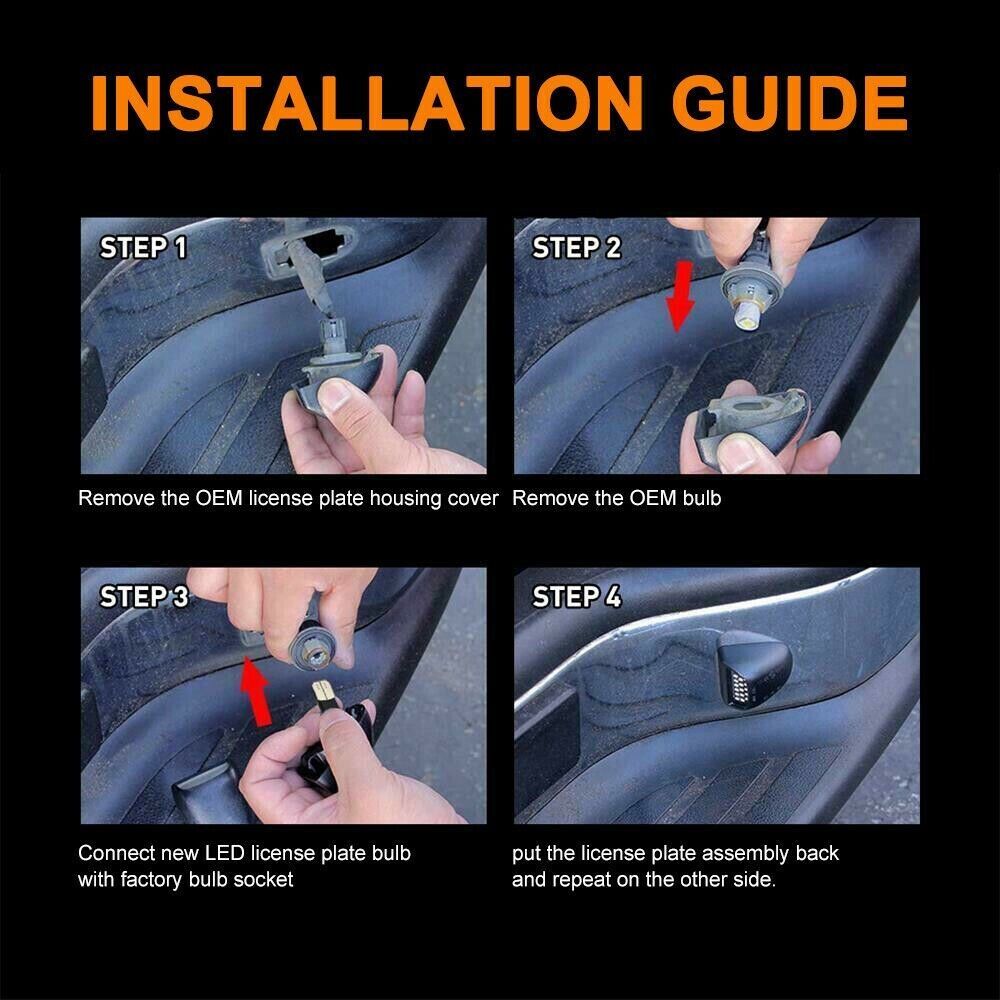 INSTALLATION GUIDE

STEP 1

Remove the OEM license plate housing cover

STEP 2

Remove the OEM bulb

STEP 3

Connect new LED license plate bulb with factory bulb socket

STEP 4

put the license plate assembly back and repeat on the other side.