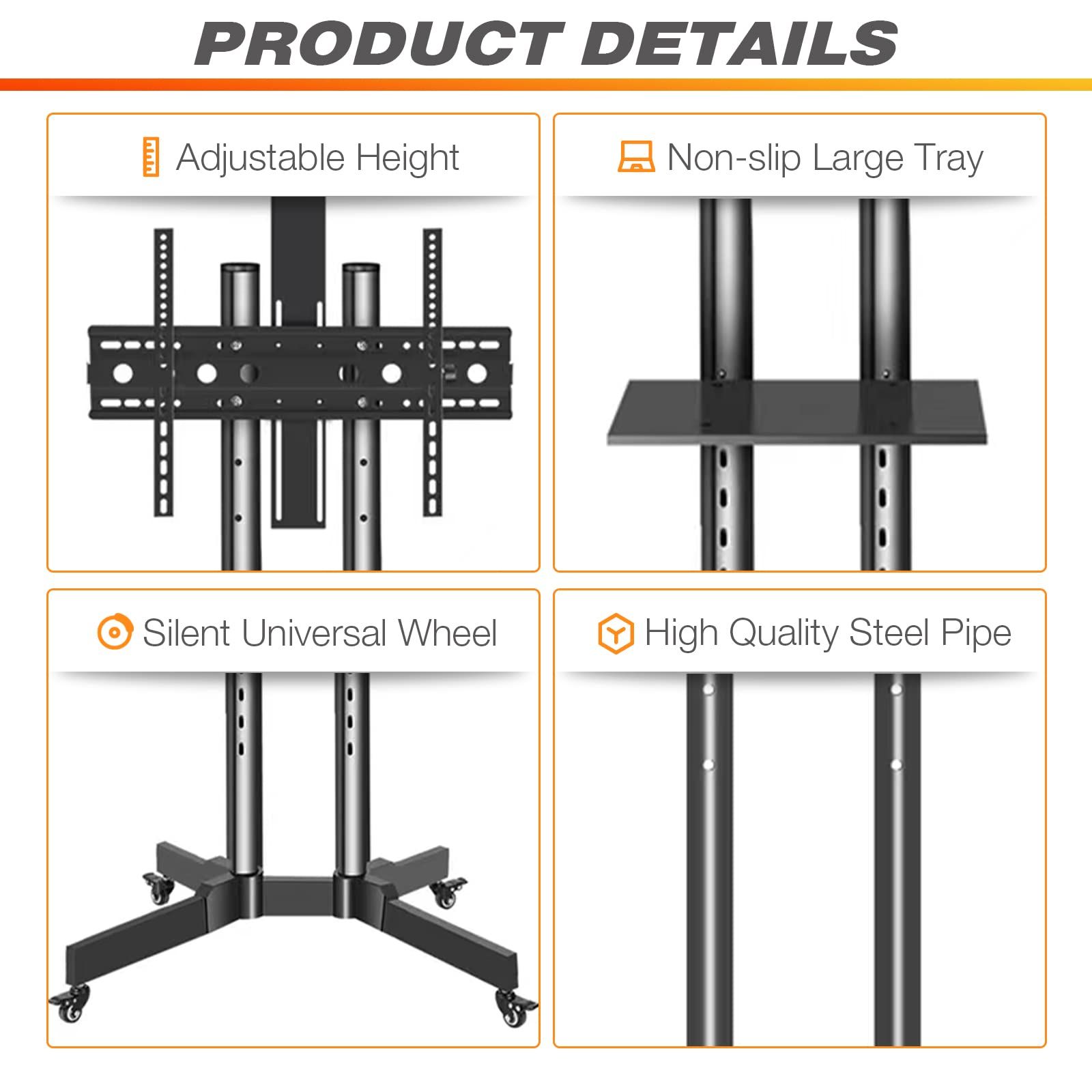 PRODUCT DETAILS

Adjustable Height

Non-slip Large Tray

Silent Universal Wheel

High Quality Steel Pipe