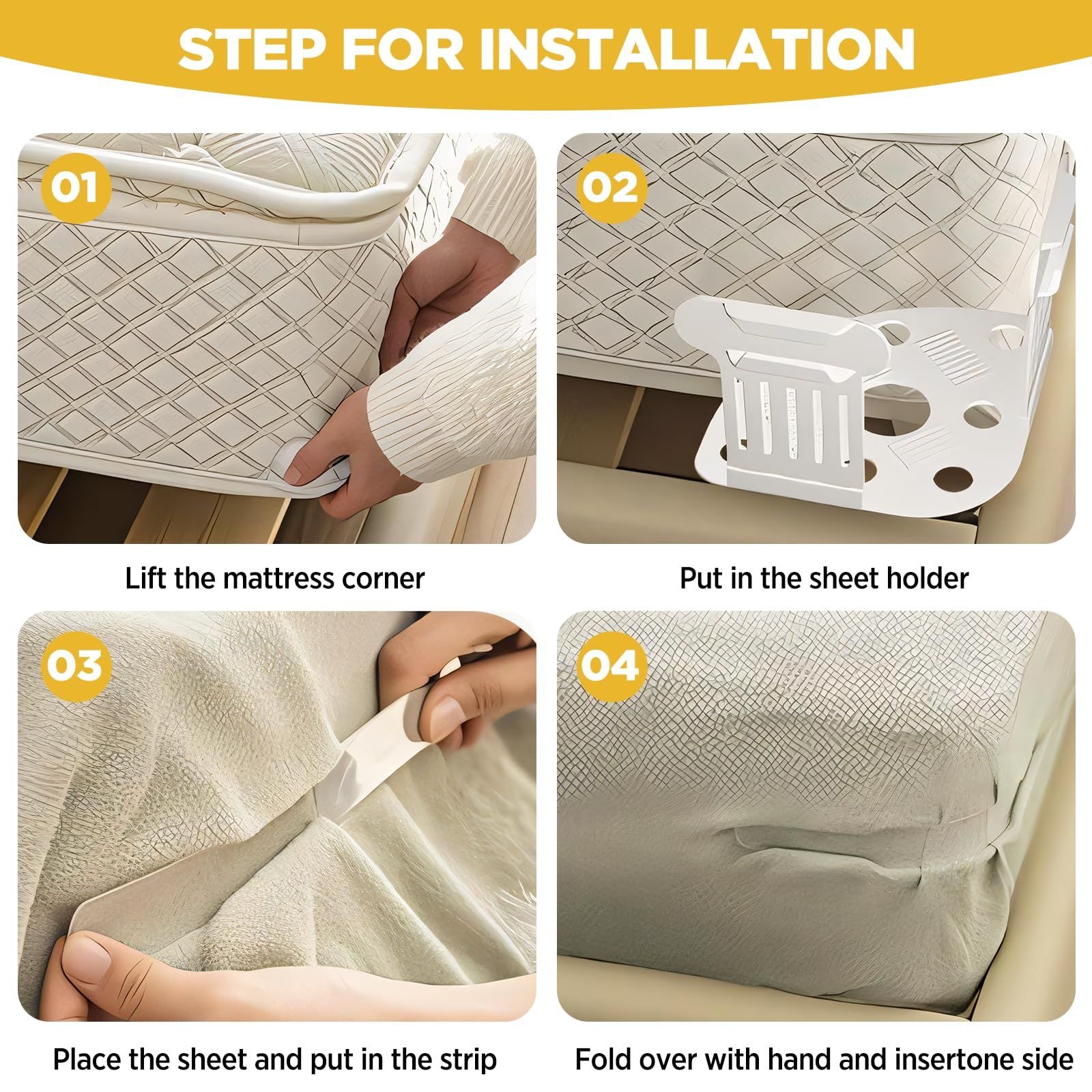 STEP FOR INSTALLATION

01

Lift the mattress corner

02

Put in the sheet holder

03

Place the sheet and put in the strip

04

Fold over with hand and insertone side